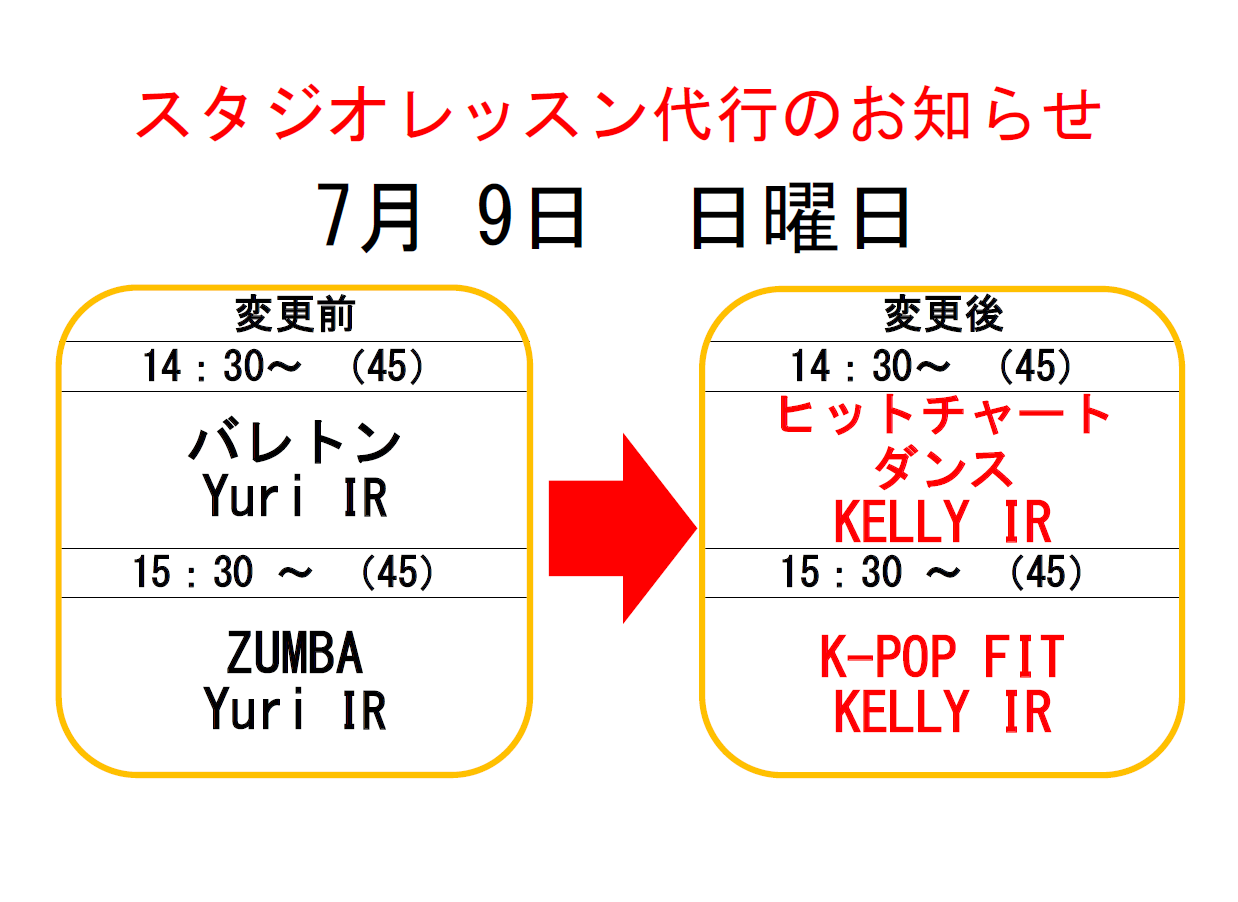 スタジオレッスン代行のお知らせ

7月 9日 日曜日

変更前

14：30～ （45）

バレトン
Yuri IR

15：30 ～ （45）

ZUMBA
Yuri IR

変更後

14：30～ （45）

ヒットチャート
ダンス
KELLY IR

15：30 ～ （45）

K-POP FIT
KELLY IR