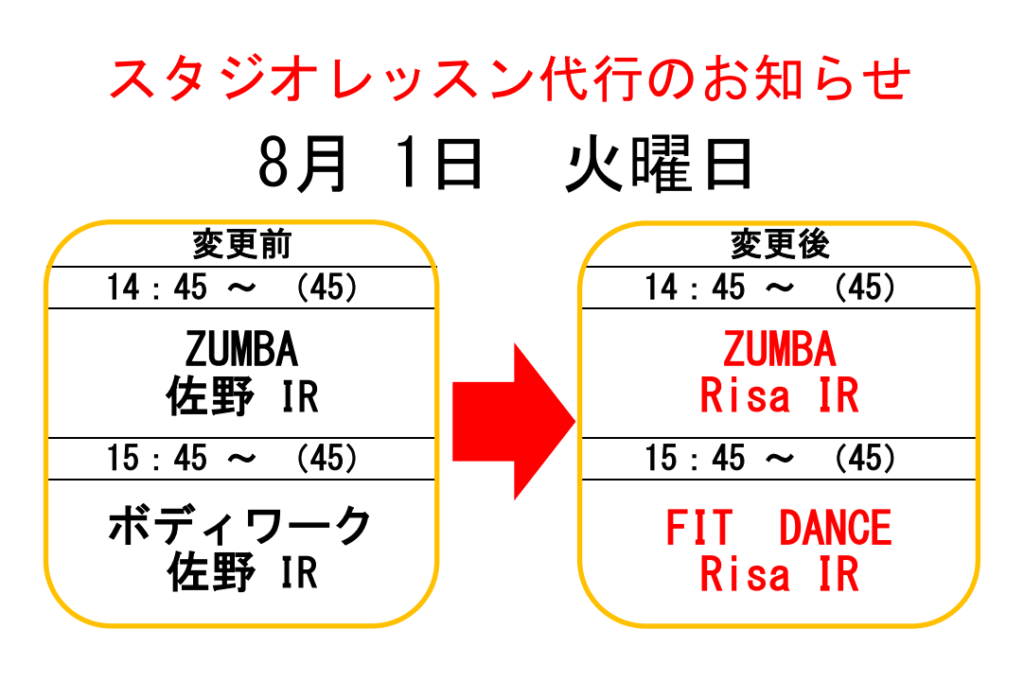 スタジオレッスン代行のお知らせ

8月 1日 火曜日

変更前

14：45 ～ (45)

ZUMBA
佐野 IR

15：45 ～ (45)

ボディワーク
佐野 IR

変更後

14：45 ～ (45)

ZUMBA
Risa IR

15：45 ～ (45)

FIT DANCE
Risa IR