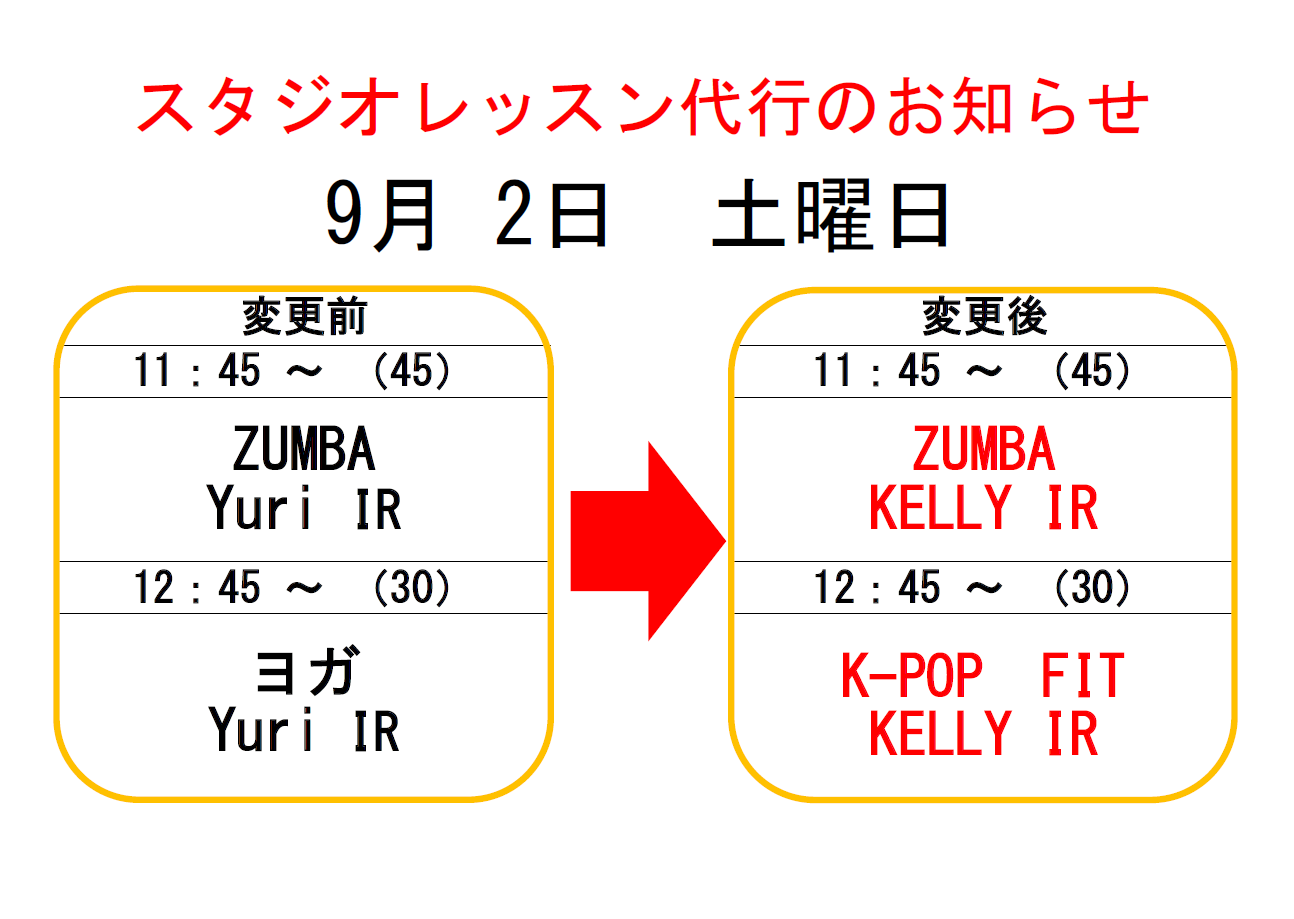 スタジオレッスン代行のお知らせ

9月 2日 土曜日

変更前

11：45 ～ （45）

ZUMBA
Yuri IR

12：45 ～ （30）

ヨガ
Yuri IR

変更後

11：45 ～ （45）

ZUMBA
KELLY IR

12：45 ～ （30）

K-POP FIT
KELLY IR